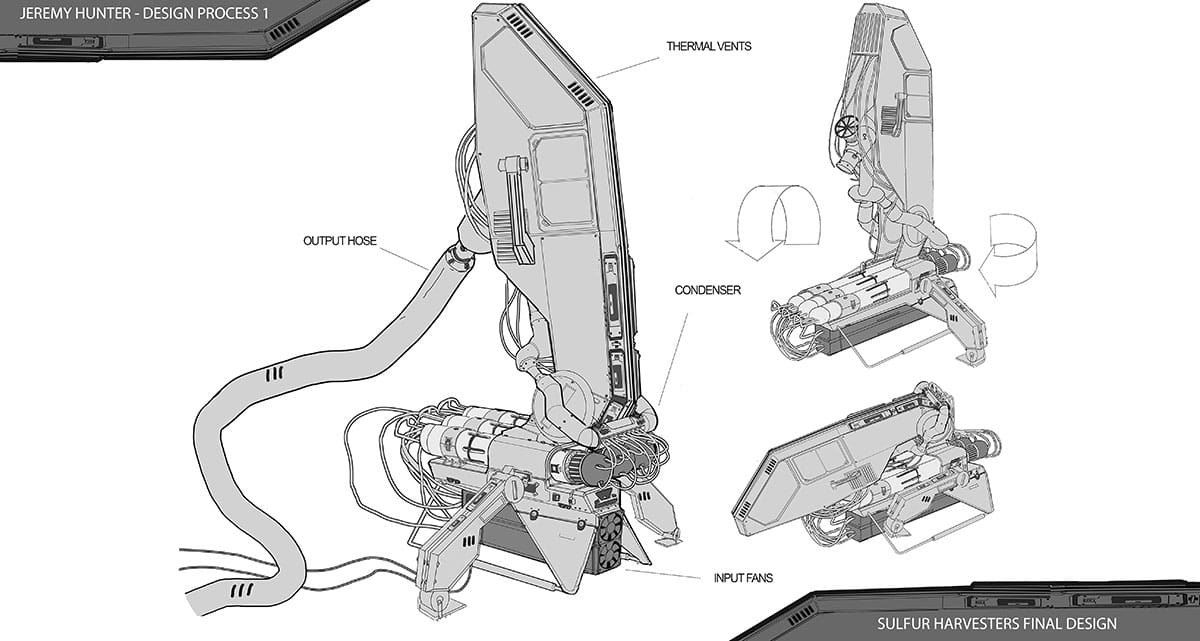 JEREMY HUNTER - DESIGN PROCESS 1

THERMAL VENTS

OUTPUT HOSE

CONDENSER

INPUT FANS

SULFUR HARVESTERS FINAL DESIGN